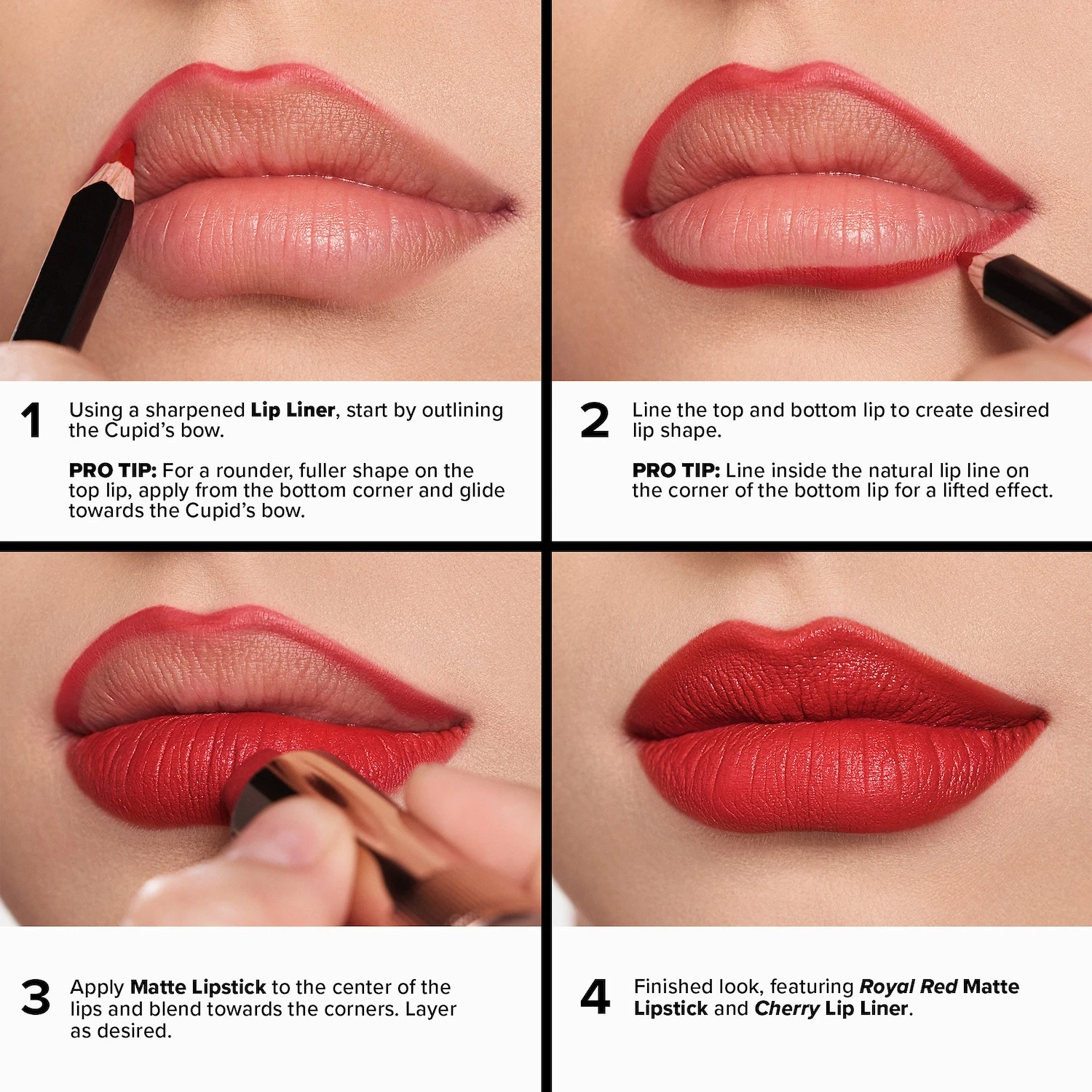 1 Using a sharpened Lip Liner, start by outlining the Cupid's bow.

PRO TIP: For a rounder, fuller shape on the top lip, apply from the bottom corner and glide towards the Cupid's bow.

2 Line the top and bottom lip to create desired lip shape.

PRO TIP: Line inside the natural lip line on the corner of the bottom lip for a lifted effect.

3 Apply Matte Lipstick to the center of the lips and blend towards the corners. Layer as desired.

4 Finished look, featuring Royal Red Matte Lipstick and Cherry Lip Liner.